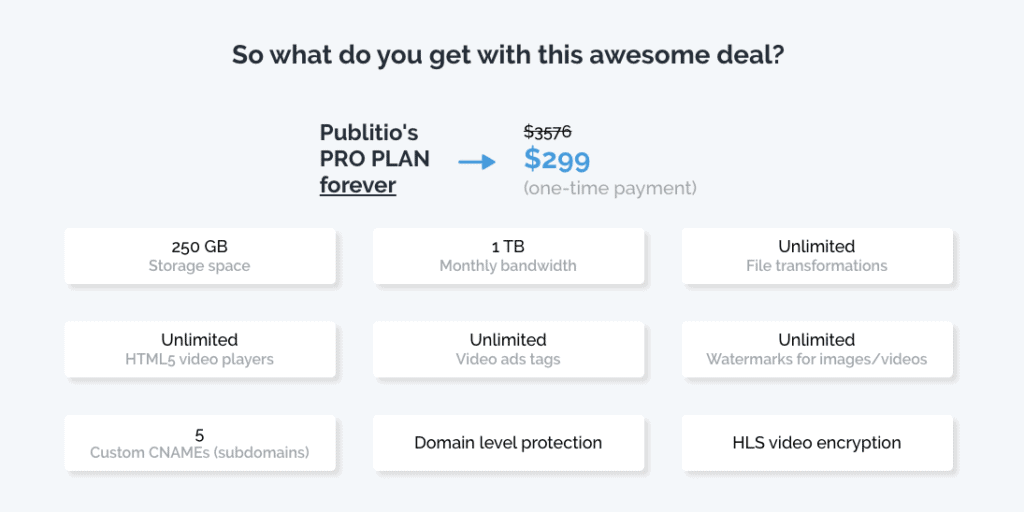 So what do you get with this awesome deal?

Publitio's
PRO PLAN
forever

→

$3576
$299
(one-time payment)

250 GB
Storage space

1 TB
Monthly bandwidth

Unlimited
File transformations

Unlimited
HTML5 video players

Unlimited
Video ads tags

Unlimited
Watermarks for images/videos

5
Custom CNAMEs (subdomains)

Domain level protection

HLS video encryption